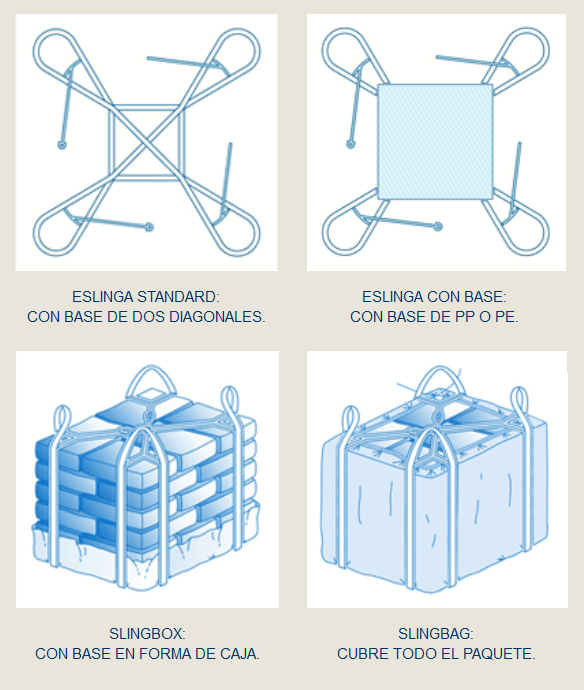 ESLINGA STANDARD:
CON BASE DE DOS DIAGONALES.

ESLINGA CON BASE:
CON BASE DE PP O PE.

SLINGBOX:
CON BASE EN FORMA DE CAJA.

SLINGBAG:
CUBRE TODO EL PAQUETE.